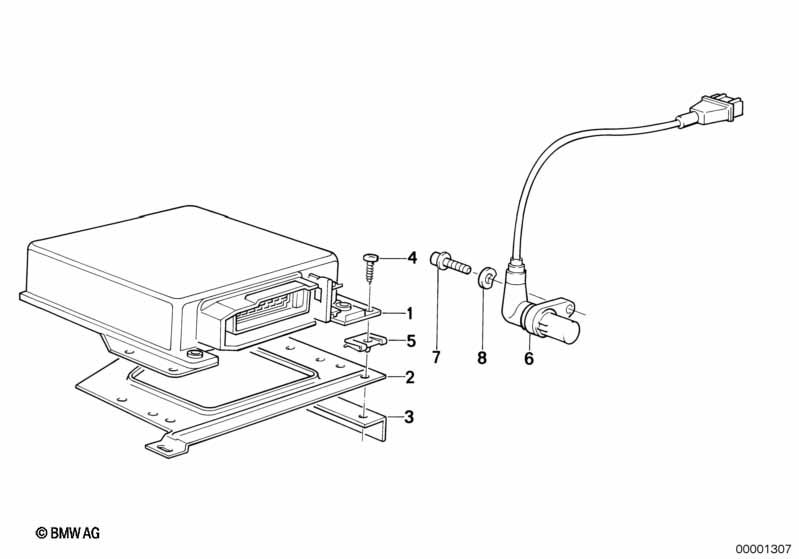 4
1
5
2
3
7
8
6
© BMW AG
00001307