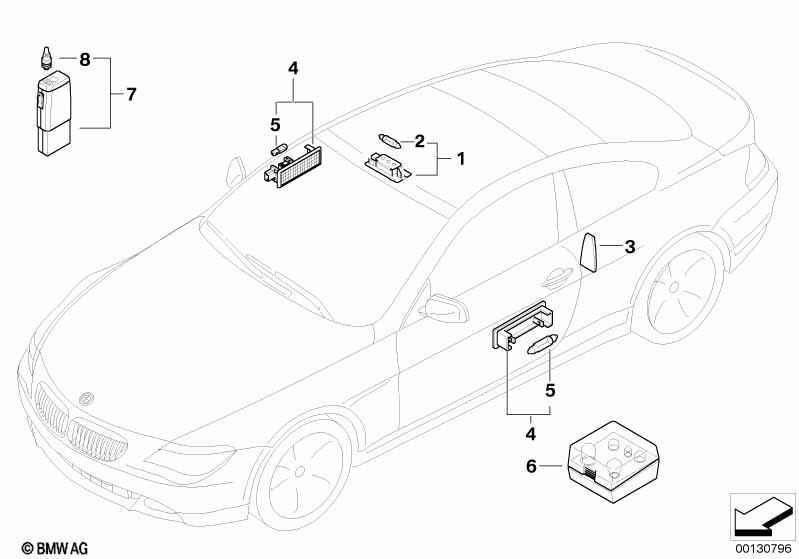 8
7
4
5
2
1
3
5
4
6
© BMW AG
00130796