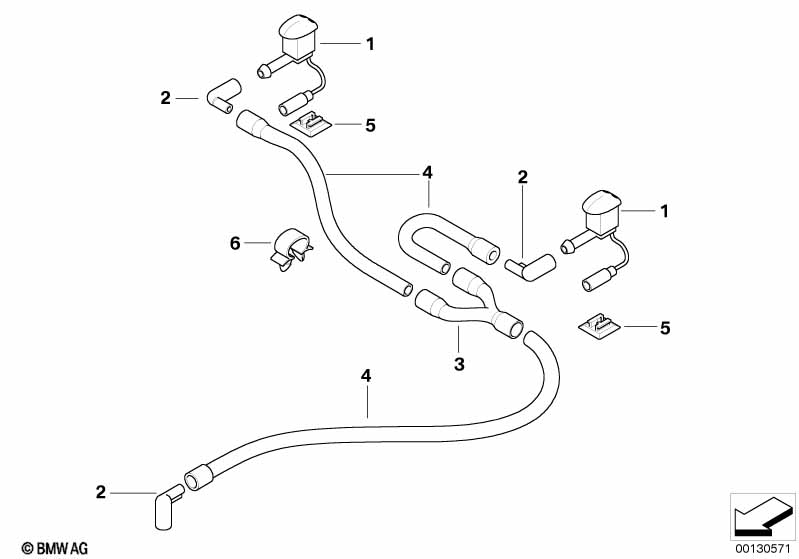 1
2
5
4
2
1
6
5
3
4
2
© BMW AG
00130571