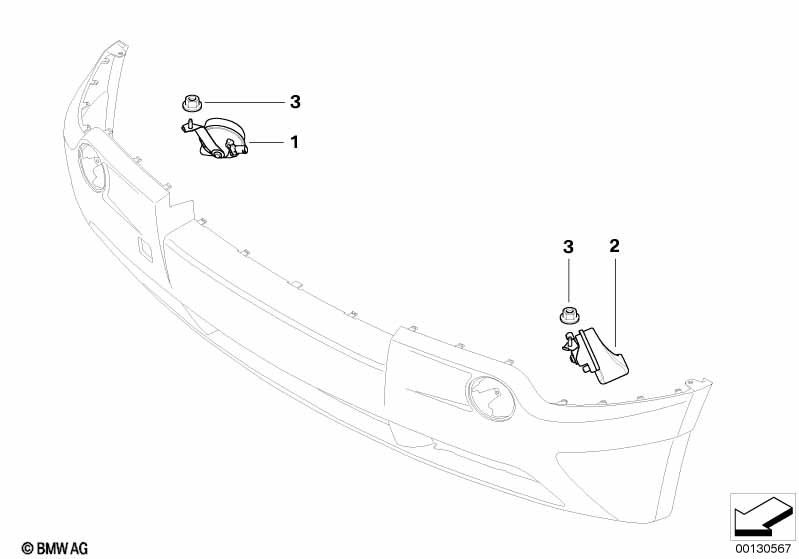 3
1
3
2
© BMW AG
00130567