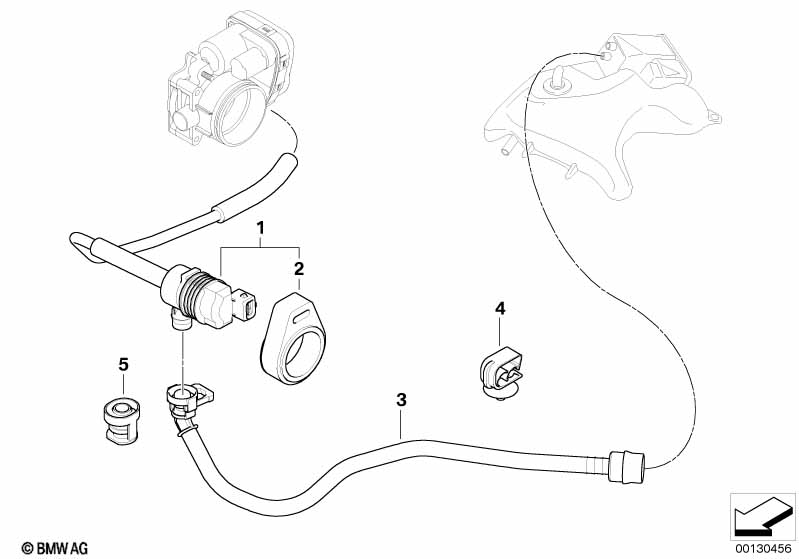 1
2
4
5
3
© BMW AG
00130456