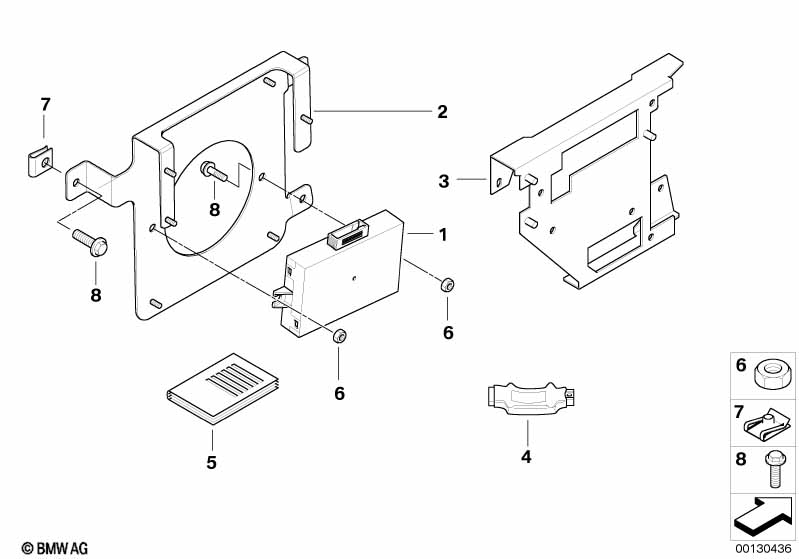 7

2

3

8

1

8

6

6

5

4

6

7

8

© BMW AG

00130436