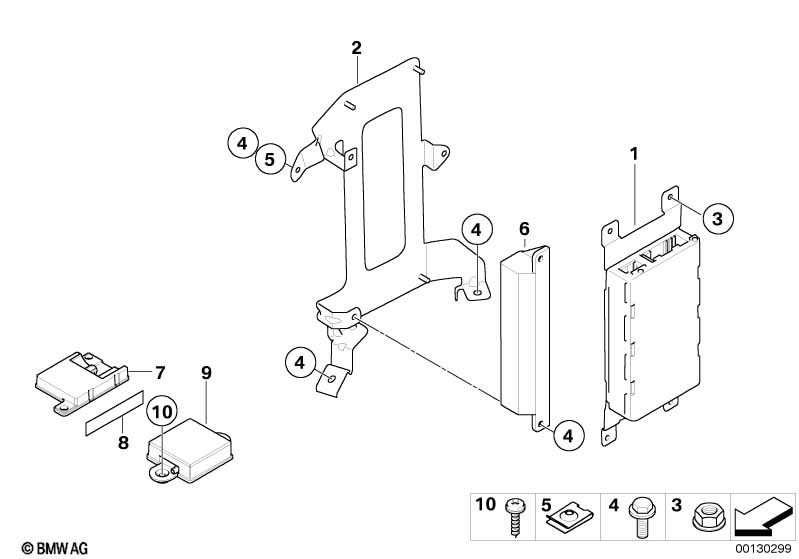 2
4
5
1
3
4
6
4
7
9
10
8
4
10
5
4
3
© BMW AG
00130299