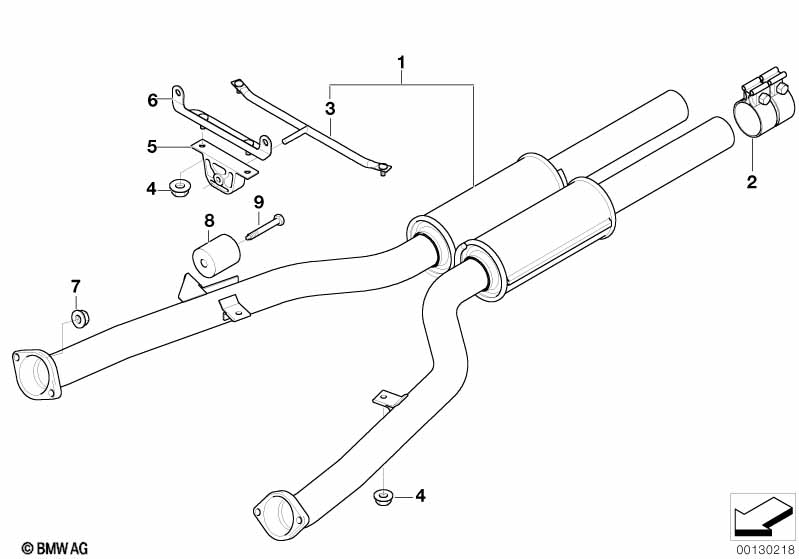 1
6
3
5
4
9
8
2
7
4
© BMW AG
00130218