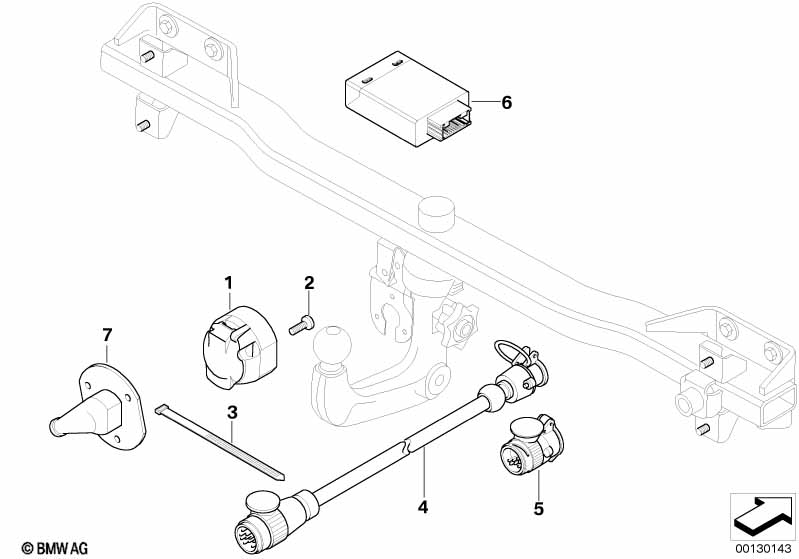 6

1

2

7

3

4

5

© BMW AG

00130143