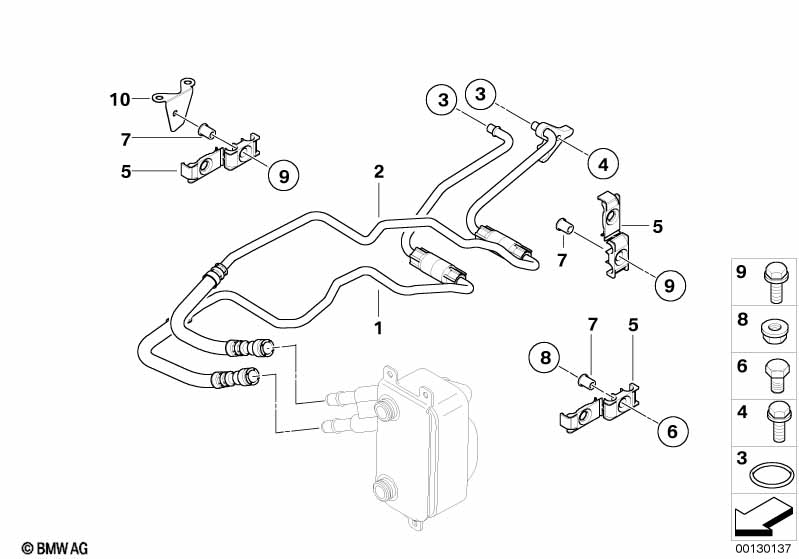 10
7
5
9
3
3
4
2
5
7
9
1
7
5
8
6
9
8
6
4
3
© BMW AG
00130137