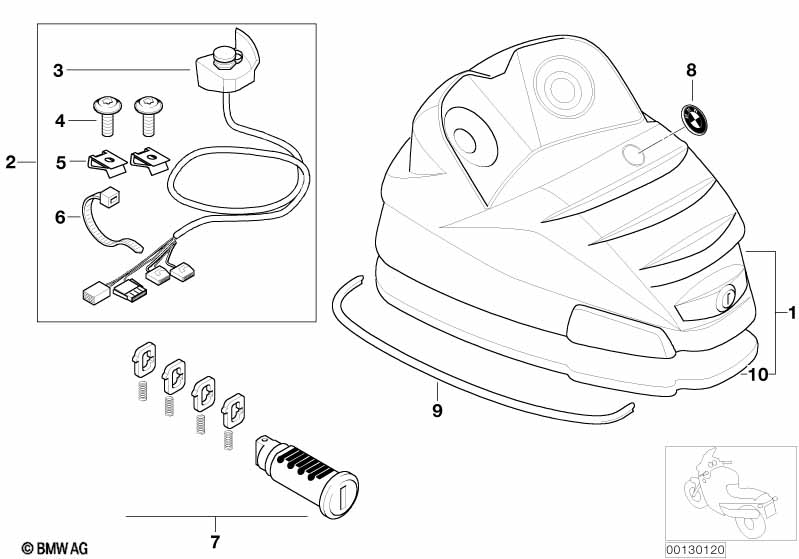 3
4
2
5
6
8
1
10
9
7
© BMW AG
00130120