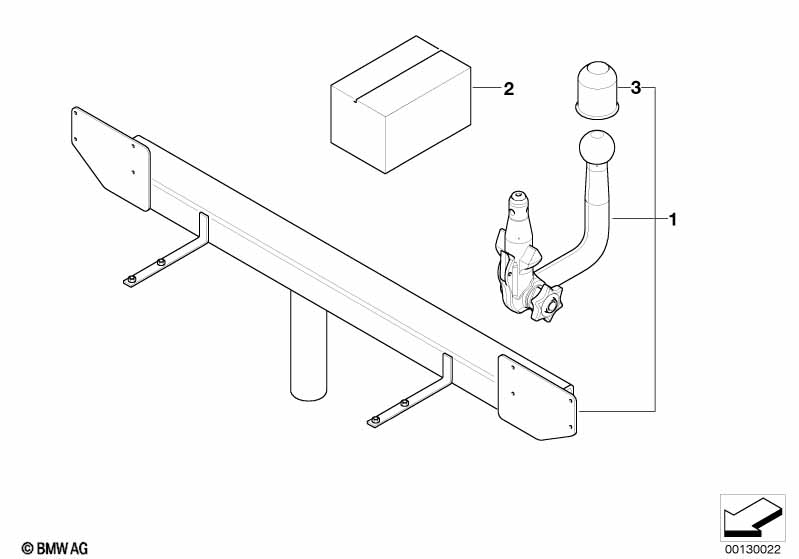 2

3

1

© BMW AG

00130022