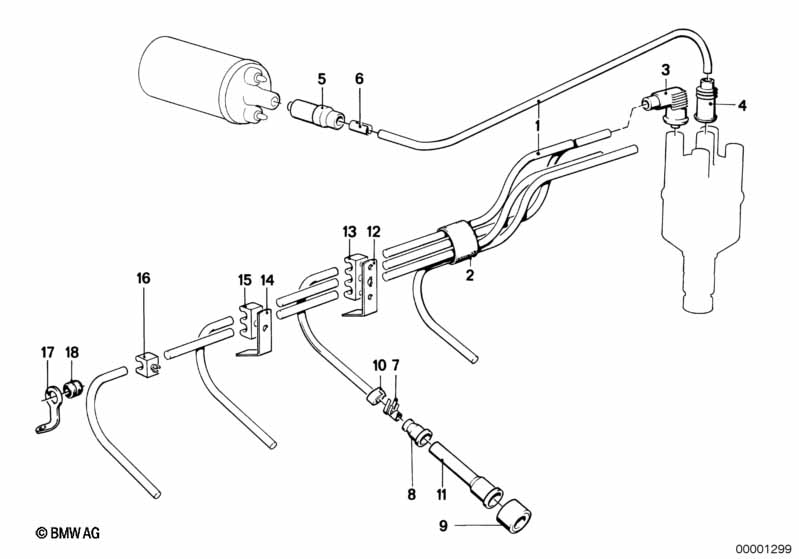 5
6
3
4
1
13
12
2
16
15
14
17
18
10
7
8
11
9
© BMW AG
00001299