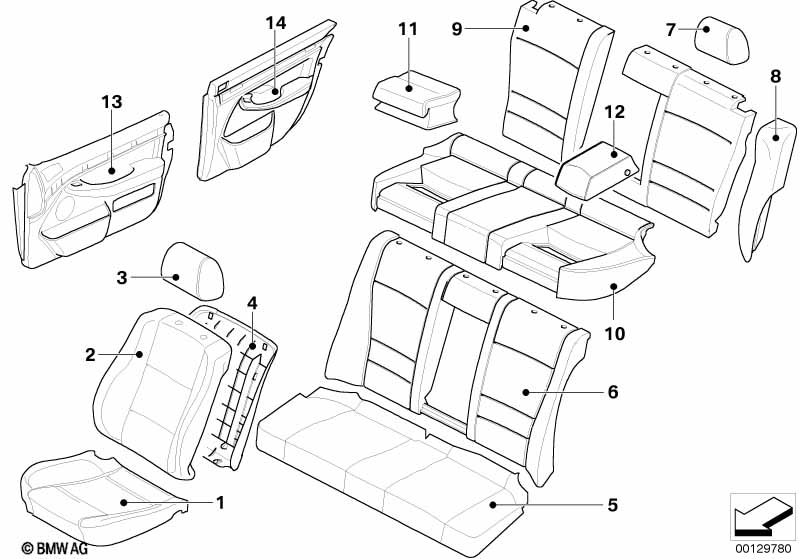 14
11
9
7
8
13
12
3
4
10
2
6
1
5
© BMW AG
00129780