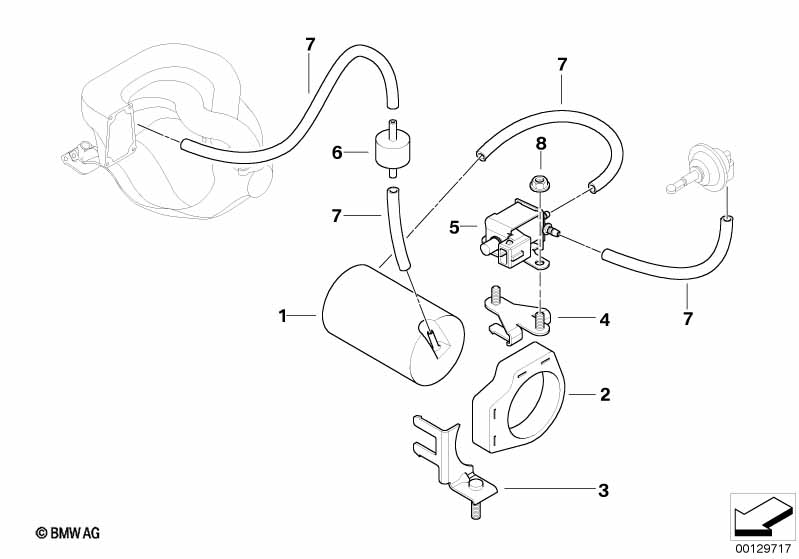 7
7
6
8
7
5
1
4
7
2
3
© BMW AG
00129717