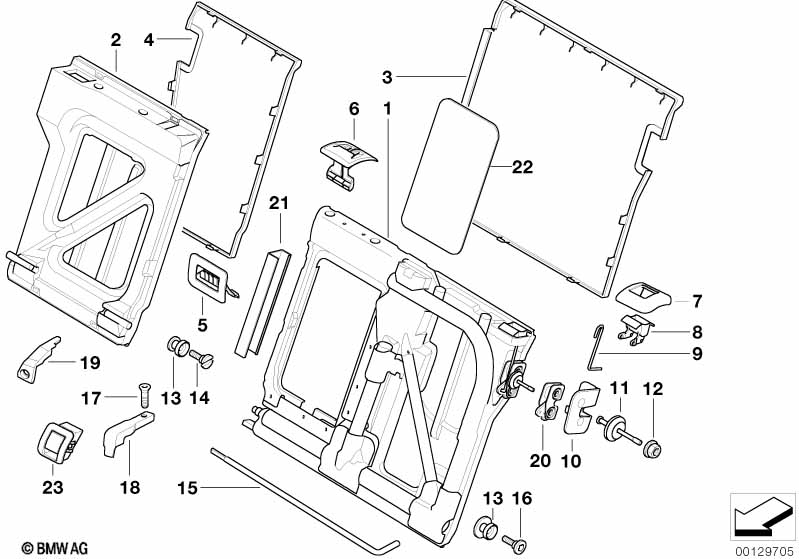 2
4
3
6
1
22
21
7
8
9
5
19
13
14
11
12
17
20
10
23
18
15
13
16
© BMW AG
00129705