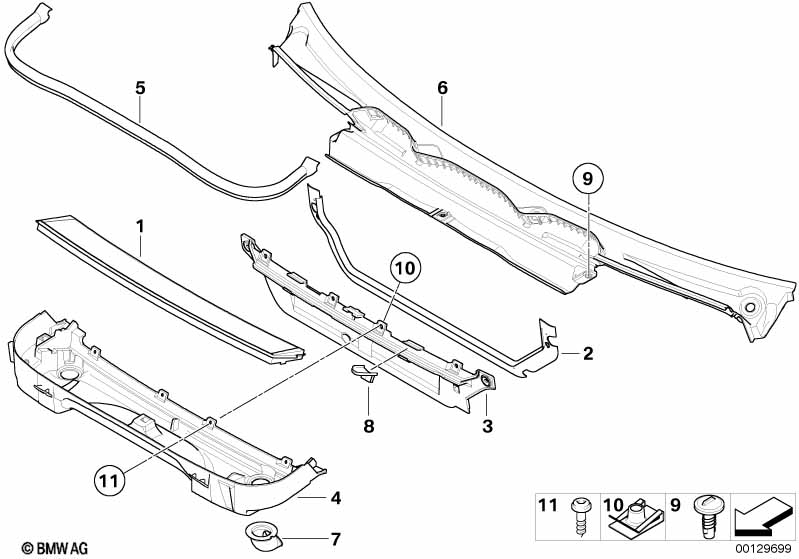 5
6
9
1
10
2
8
3
11
4
7
© BMW AG
11
10
9
00129699