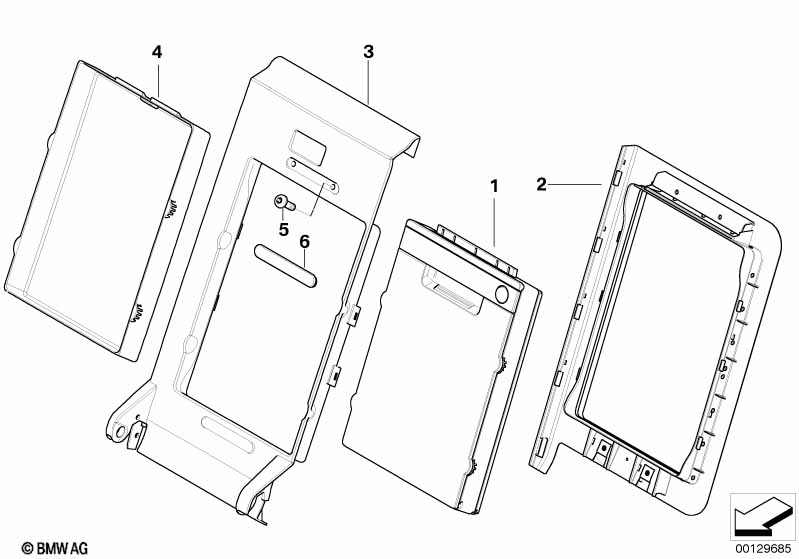 4
3
1
2
5
6
© BMW AG
00129685