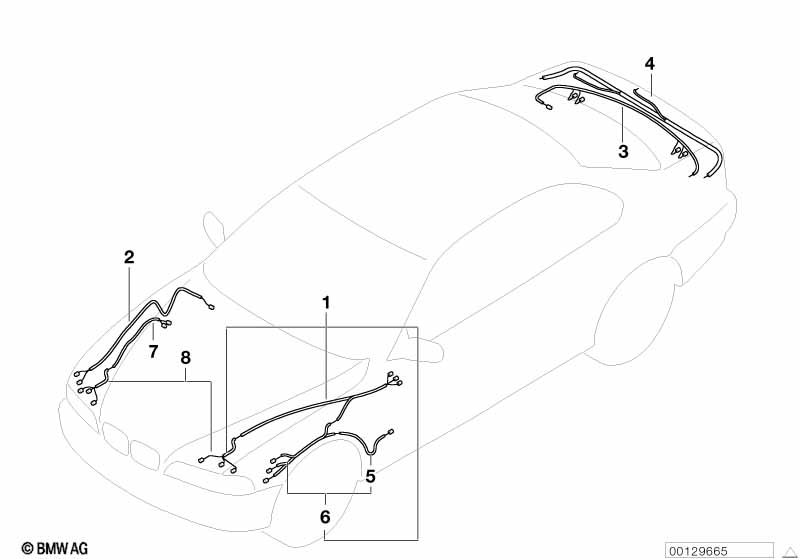 4
3
2
1
7
8
5
6
© BMW AG
00129665