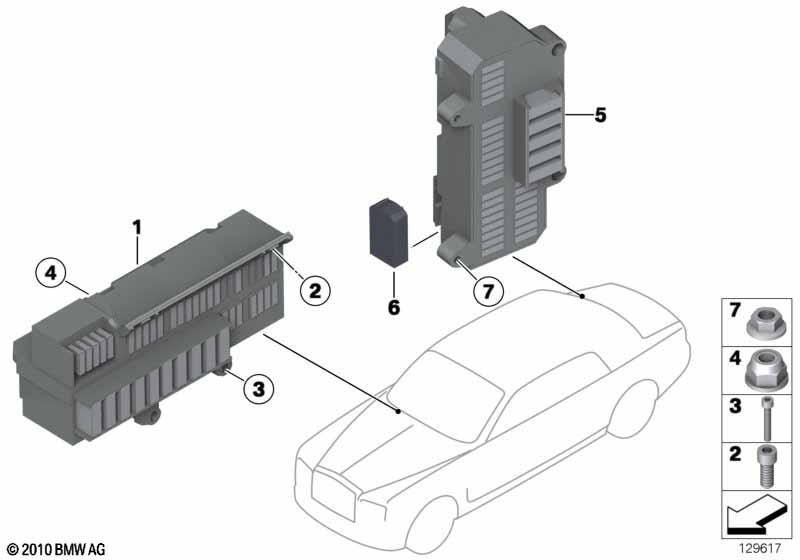 5

1

4

2

6

7

3

7

4

3

2

© 2010 BMW AG

129617