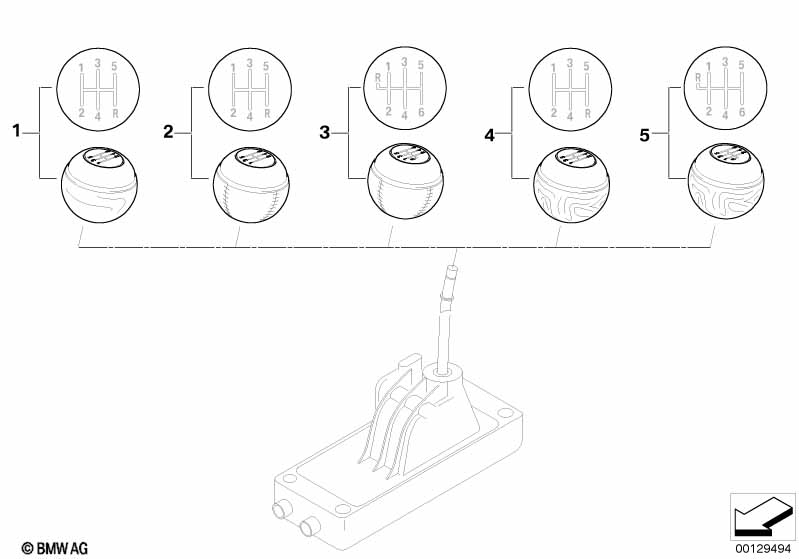 1
1 3 5
2 4 R

2
1 3 5
2 4 R

3
R 1 3 5
2 4 6

4
1 3 5
2 4 R

5
R 1 3 5
2 4 6

© BMW AG
00129494