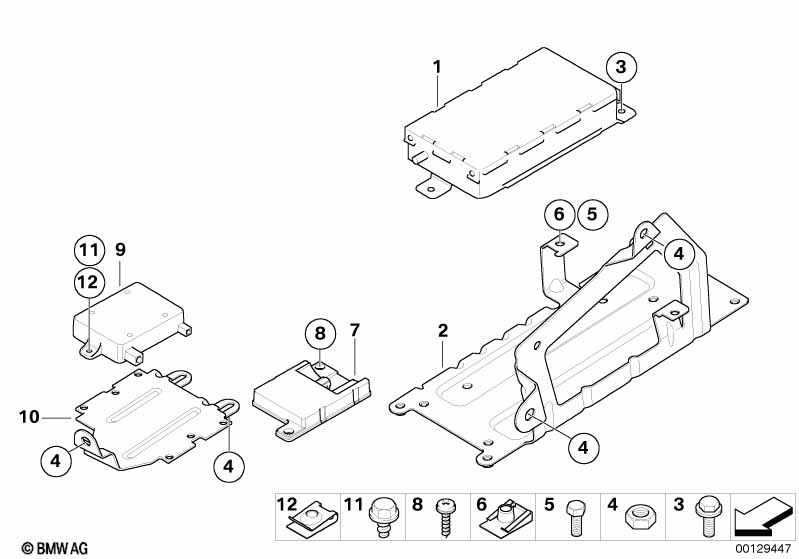 1
3
6
5
4
11
9
12
8
7
2
10
4
4
4
12
11
8
6
5
4
3
© BMW AG
00129447