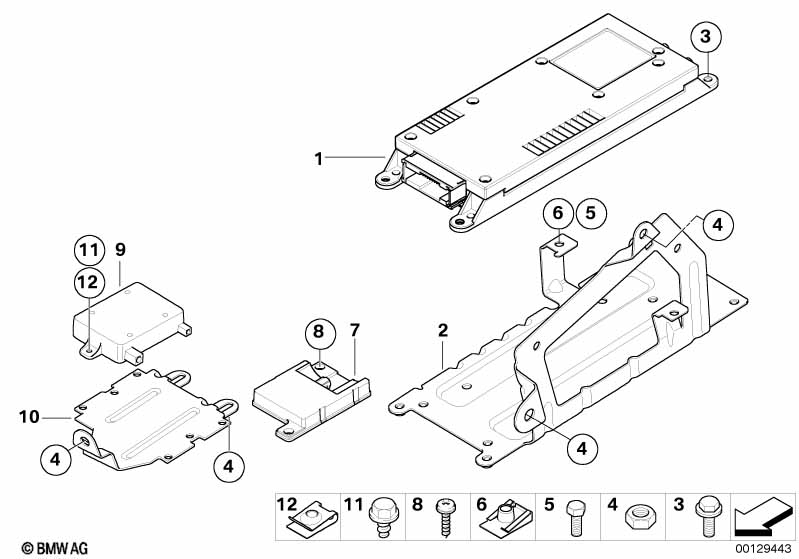 3
1
6 5
4
11 9
12
8 7
2
10
4
4
4
12 11 8 6 5 4 3
© BMW AG
00129443