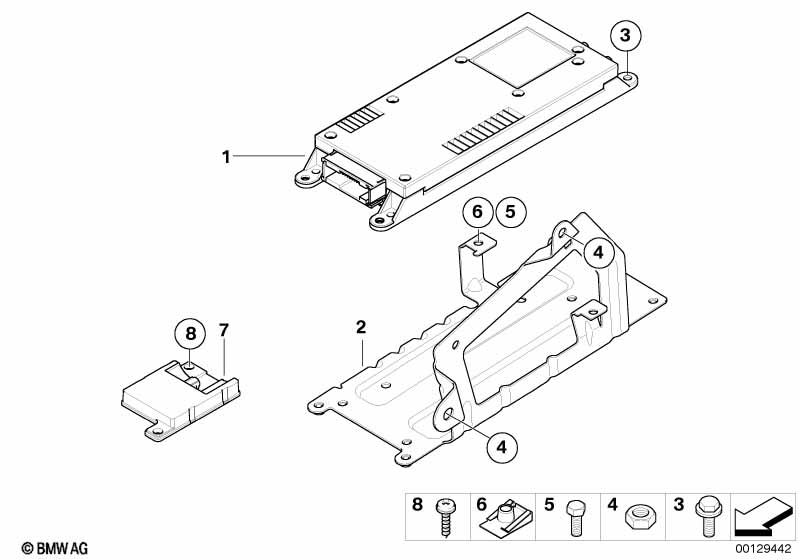 3
1
6
5
4
8
7
2
4
8
6
5
4
3
© BMW AG
00129442