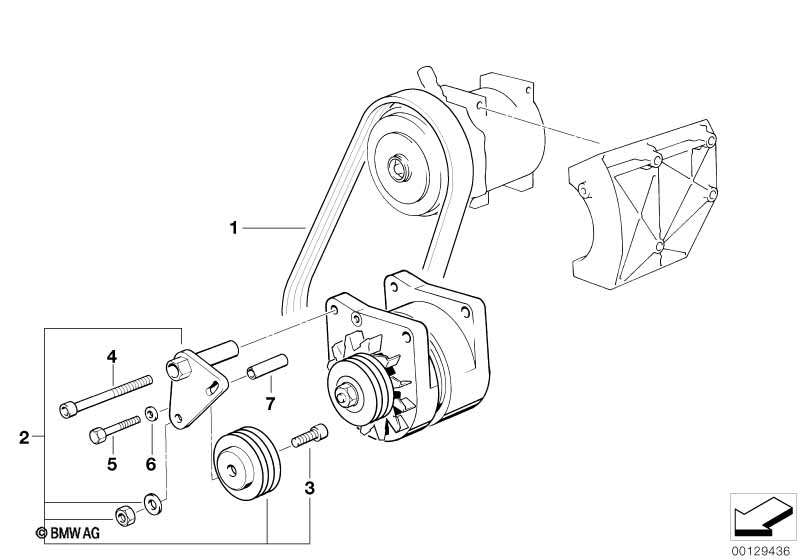 1
4
7
2
5
6
3
© BMW AG
00129436