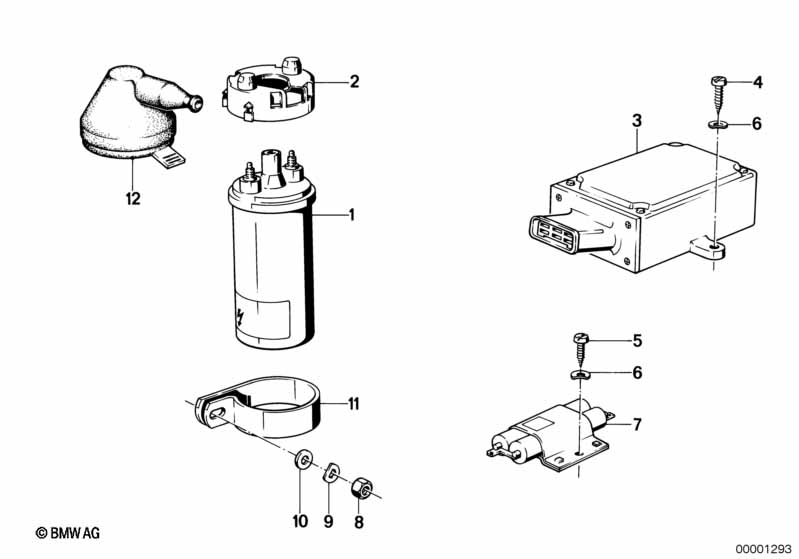 2
4
3
6
12
1
5
6
11
7
10
9
8
© BMW AG
00001293