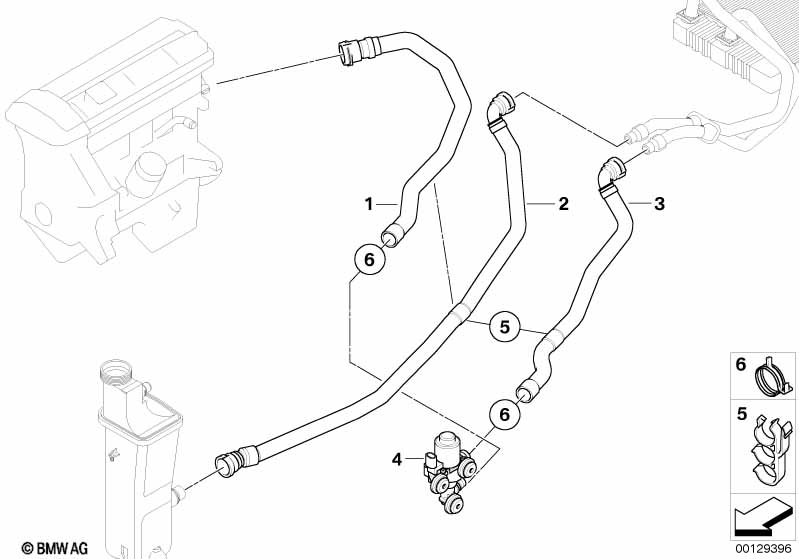 1
2
3
6
5
6
4
6
5
© BMW AG
00129396