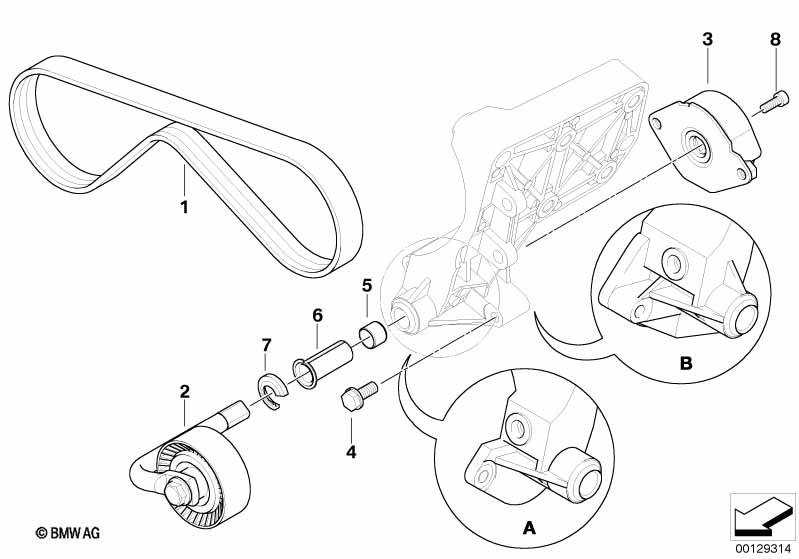 3
8
1
5
6
7
2
4
B
A
© BMW AG
00129314