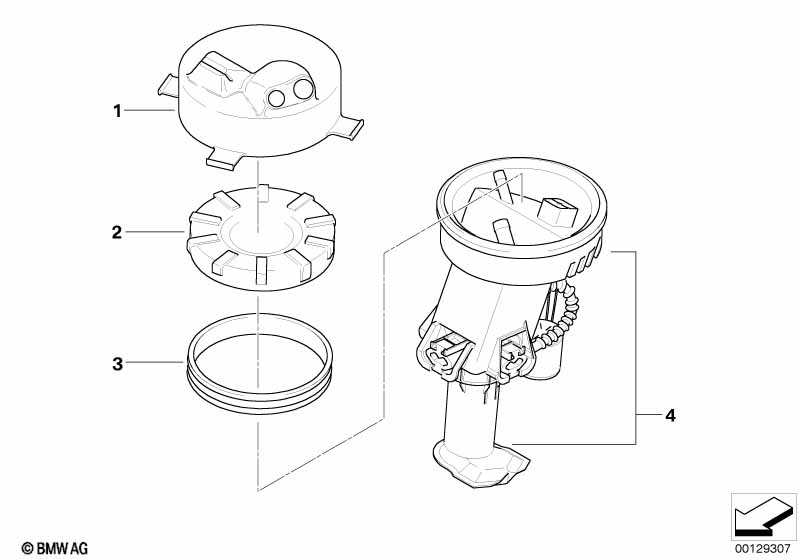 1
2
3
4
© BMW AG
00129307