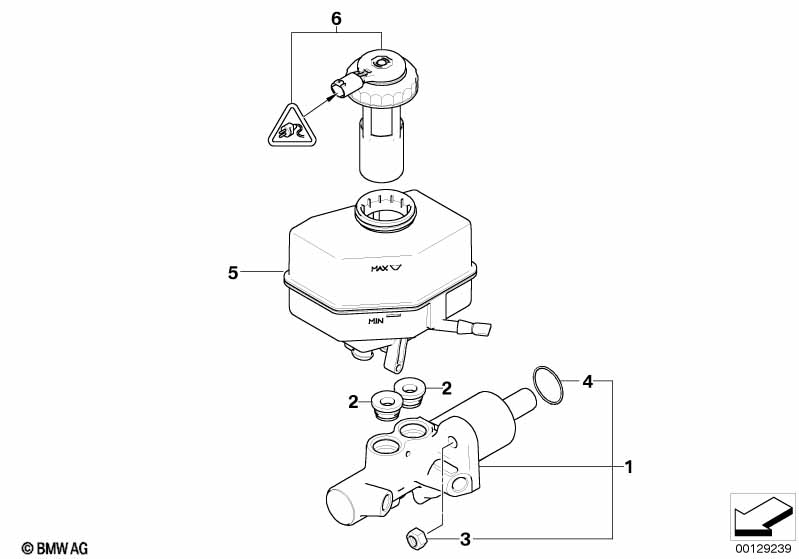 6

5

MAX

MIN

2

2

4

1

3

© BMW AG

00129239