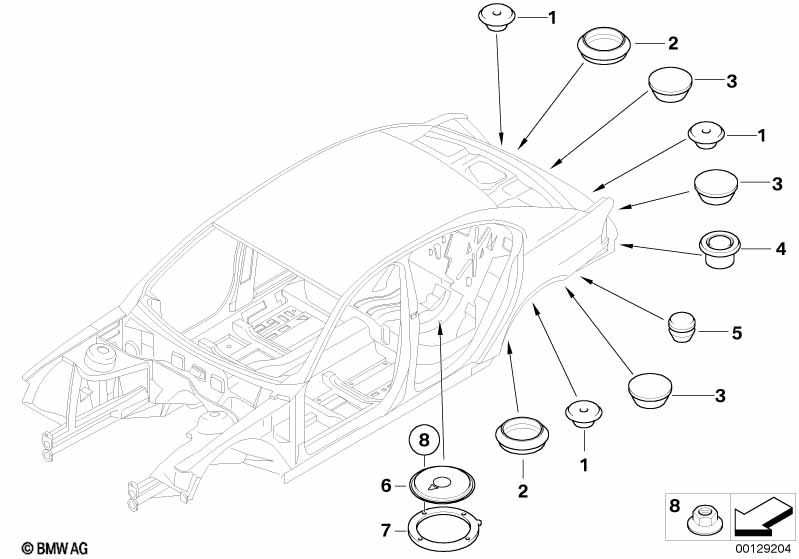 1
2
3
1
3
4
5
3
1
2
8
6
7
8
© BMW AG
00129204