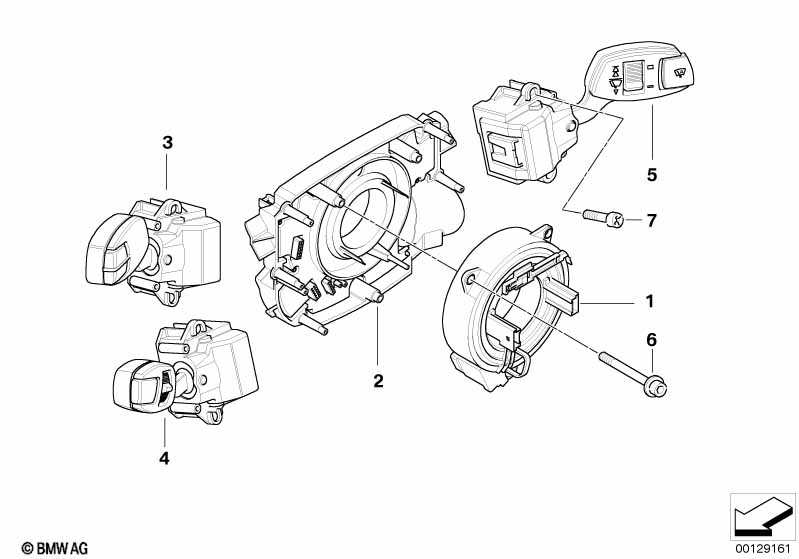 3

5

7

1

6

2

4

© BMW AG

00129161