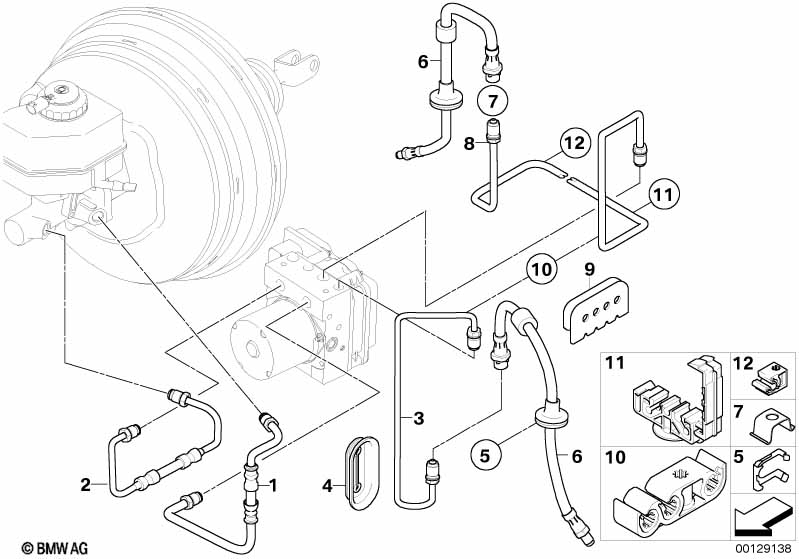 6
7
8
12
11
10
9
3
5
6
4
2
1
11
12
7
10
5
© BMW AG
00129138