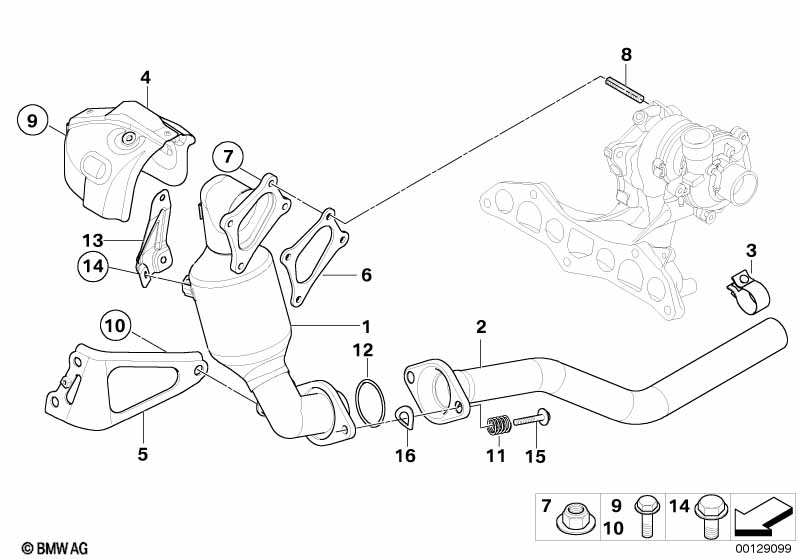 8
4
9
7
13
14
6
3
10
1
2
12
5
16
11
15
7
9
10
14
© BMW AG
00129099