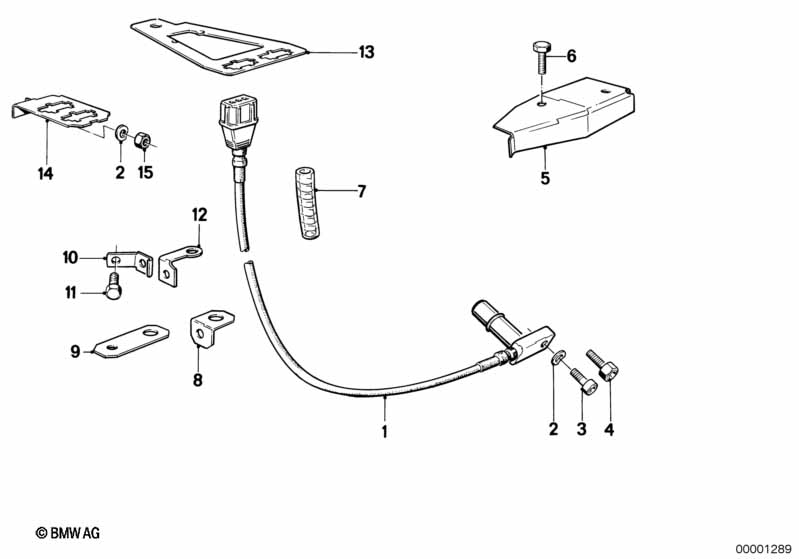 13
6
14
2
15
7
5
12
10
11
9
8
1
2
3
4
© BMW AG
00001289