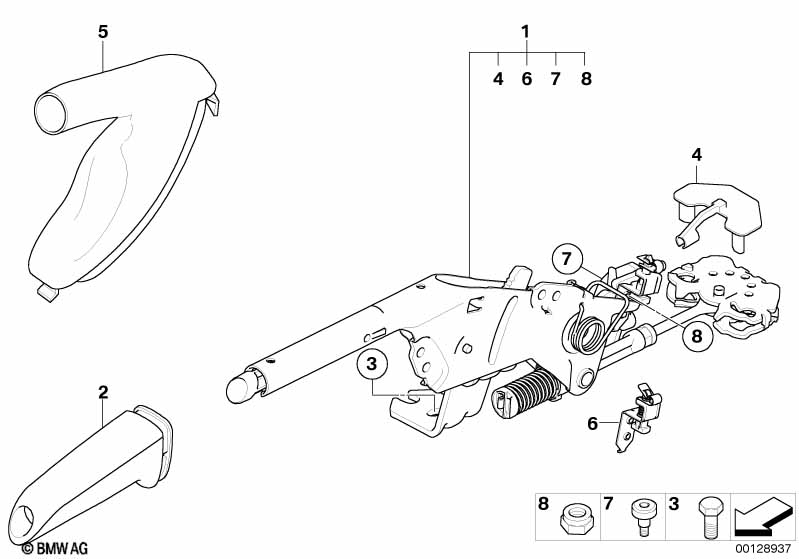 5

1

4 6 7 8

4

7

8

3

2

6

8 7 3

© BMW AG

00128937