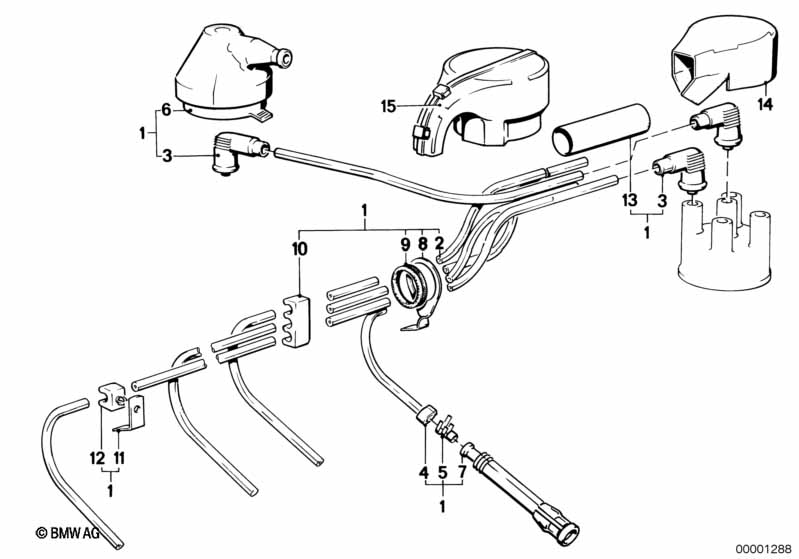 6
1
3
15
14
13
3
1
1
10
9
8
2
12
11
1
4
5
7
1
© BMW AG
00001288