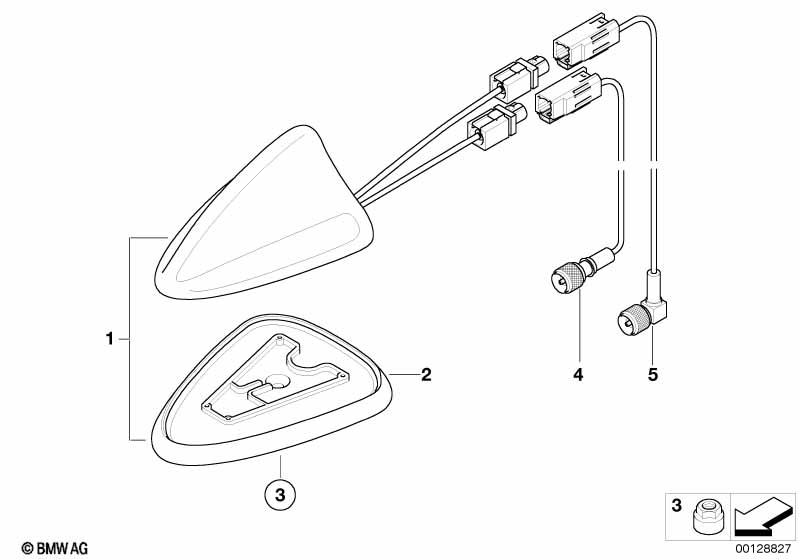 1

2

3

4

5

3

© BMW AG

00128827