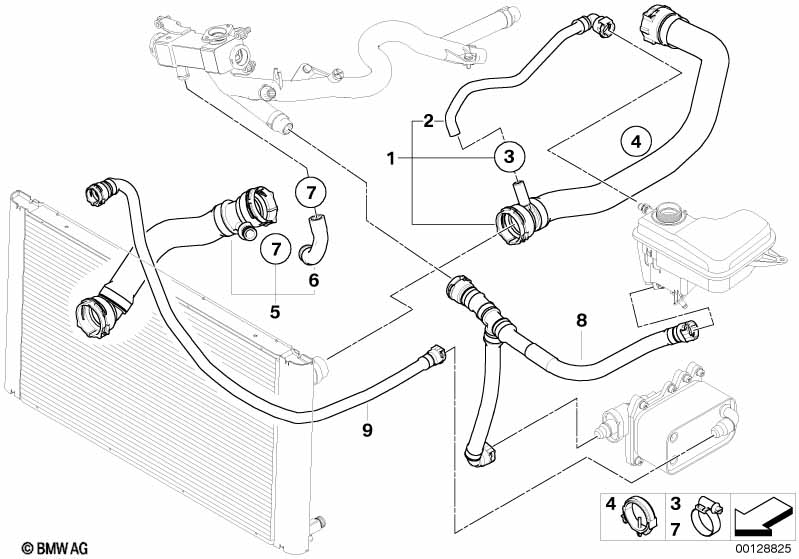 2
1
3
4
7
7
6
5
8
9
4
3
7
© BMW AG
00128825