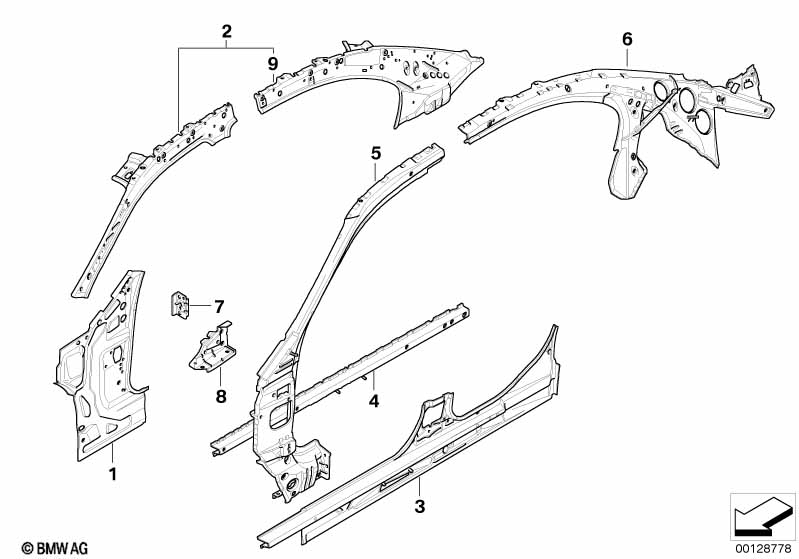 2
9
6
5
7
8
4
1
3
© BMW AG
00128778