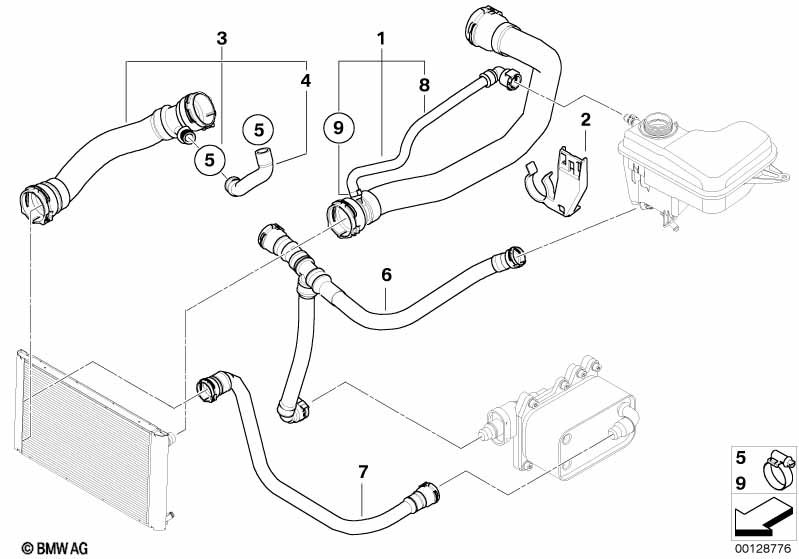 3
4
5
5
1
8
9
2
6
7
5
9
© BMW AG
00128776