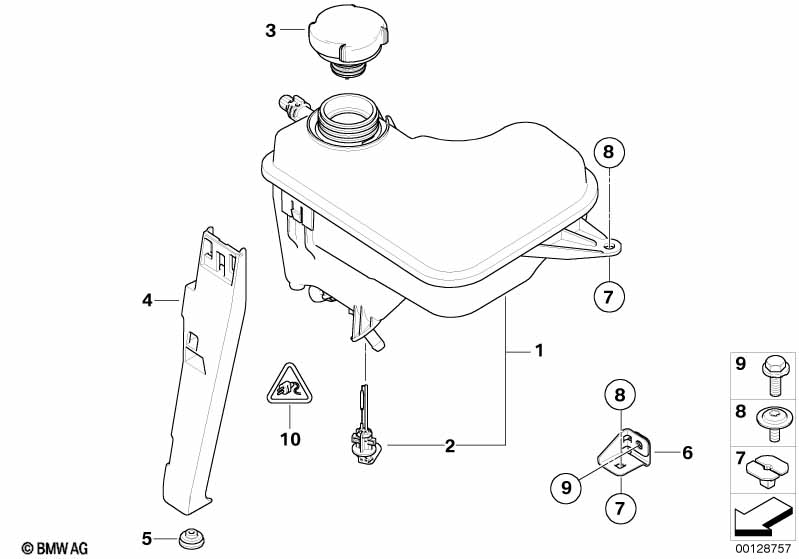 3
8
7
4
1
10
2
8
6
9
7
9
8
7
5
© BMW AG
00128757