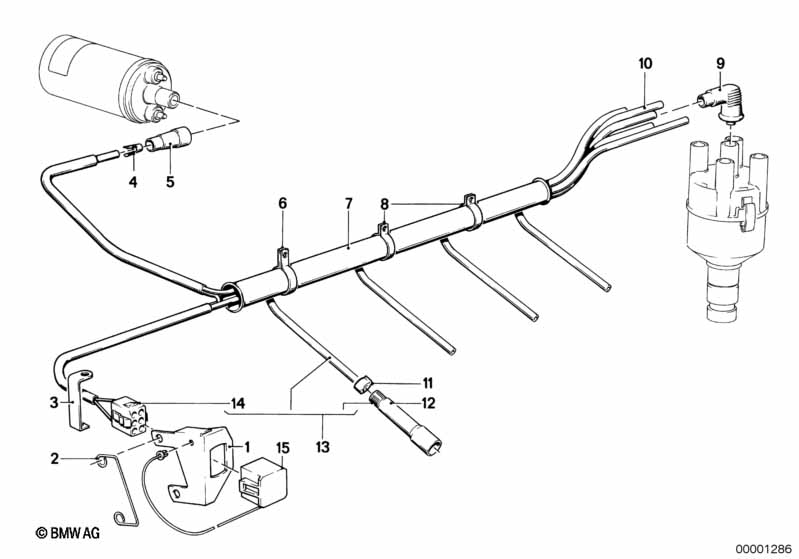 10
9
4
5
6
7
8
11
12
3
14
13
2
1
15
© BMW AG
00001286