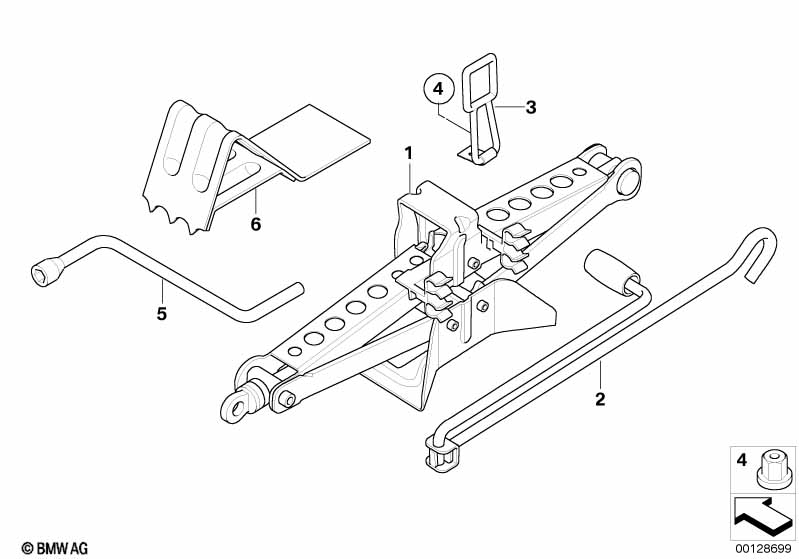 4
3
1
6
5
2
4
© BMW AG
00128699