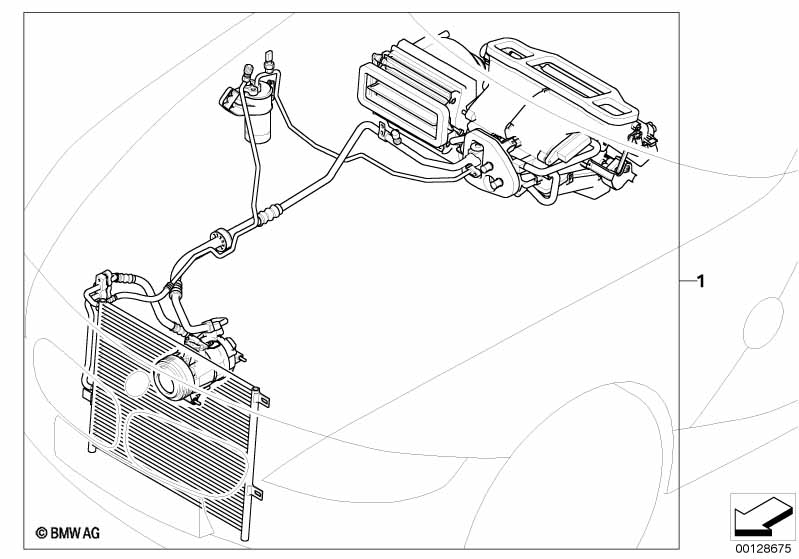 1

© BMW AG

00128675