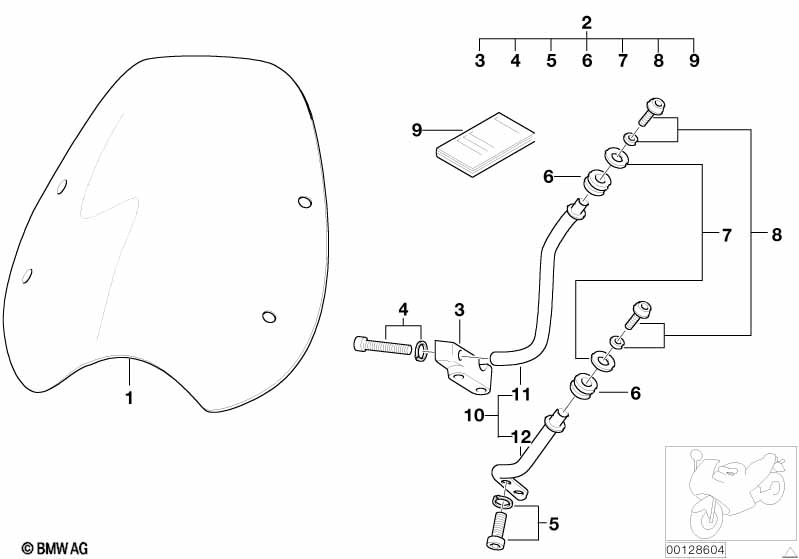 2
3 4 5 6 7 8 9
9
6
7
8
4
3
1
11
10
12
6
5
© BMW AG
00128604