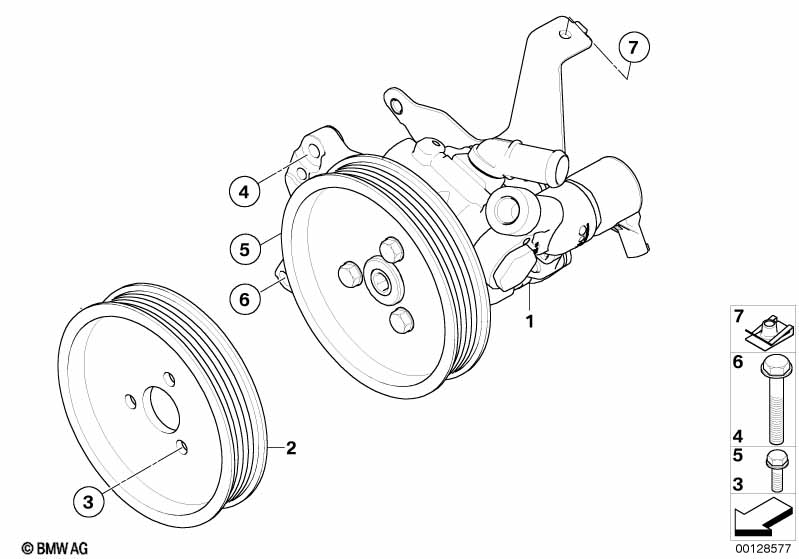 7
4
5
6
1
2
3
7
6
4
5
3
© BMW AG
00128577