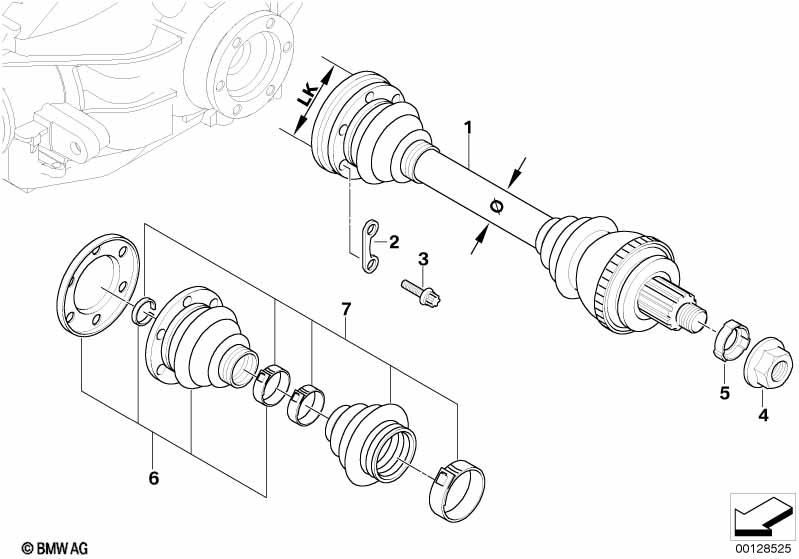 LK
1
Ø
2
3
7
5
4
6
© BMW AG
00128525