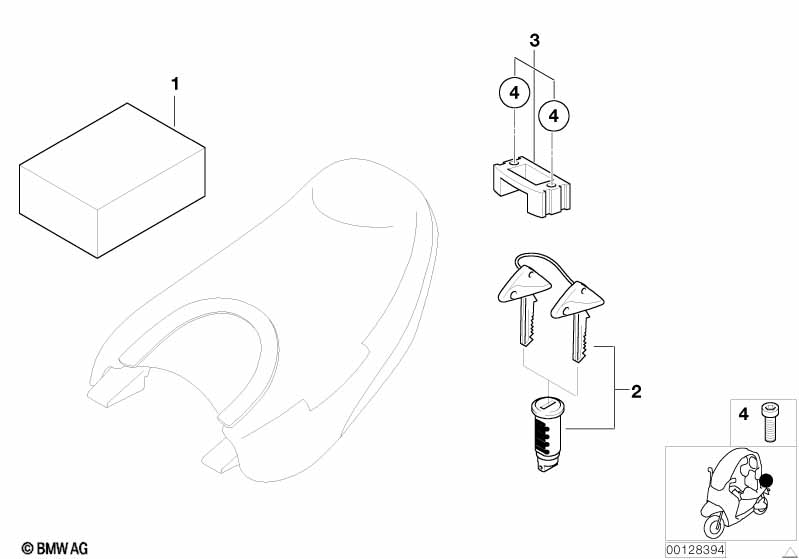 1

3

4

4

2

4

© BMW AG

00128394