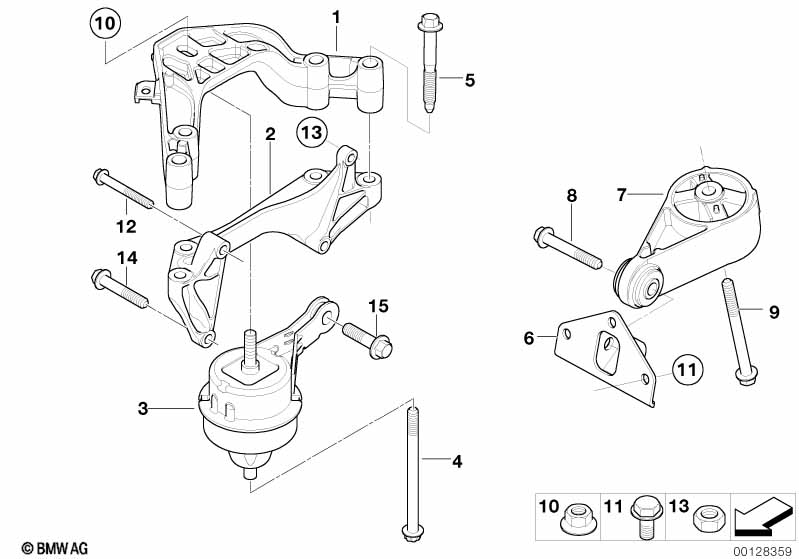 10
1
5
2
13
12
14
15
3
4
8
7
9
6
11
10 11 13
© BMW AG
00128359